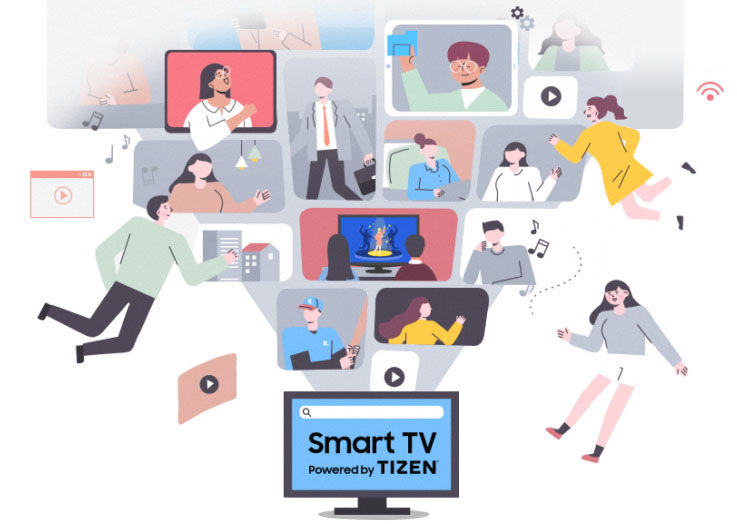 Smart TV
Powered by TIZEN